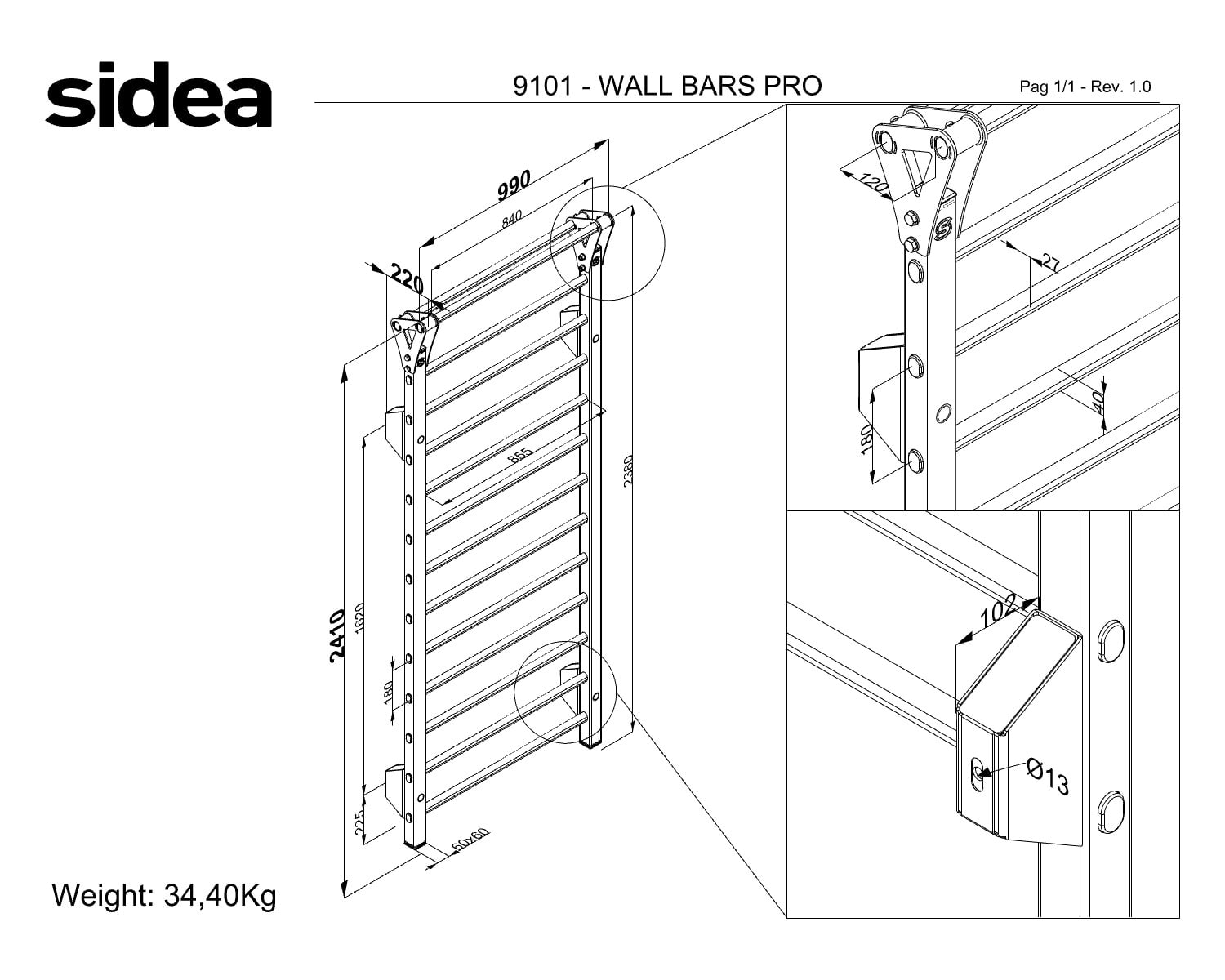 sidea

9101 - WALL BARS PRO

Pag 1/1 - Rev. 1.0

990

840

220

855

2380

2410

1620

180

225

60x60

120

27

40

180

102

Ø13

Weight: 34,40Kg