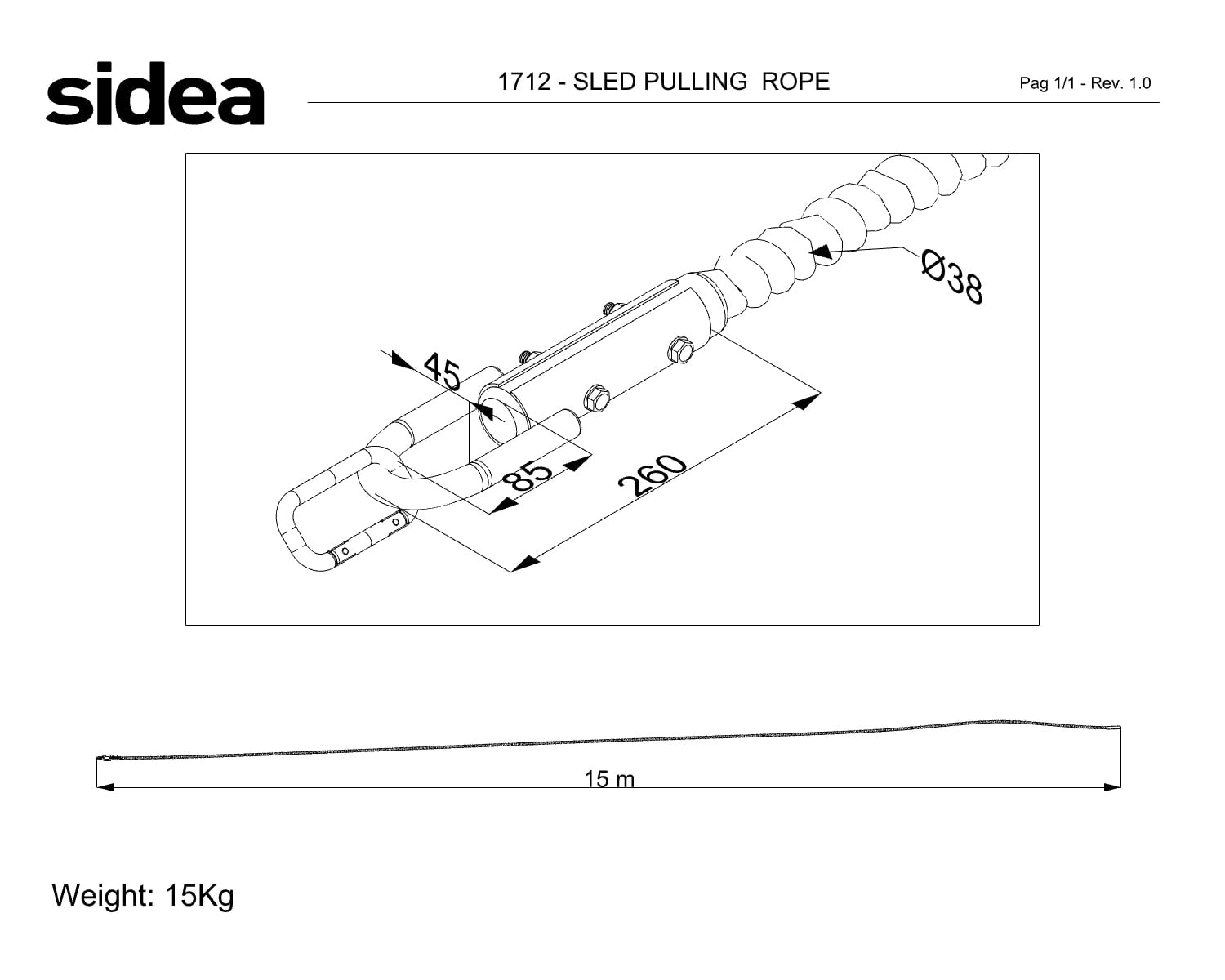 sidea

1712 - SLED PULLING ROPE

Pag 1/1 - Rev. 1.0

Ø38

45

85

260

15 m

Weight: 15Kg